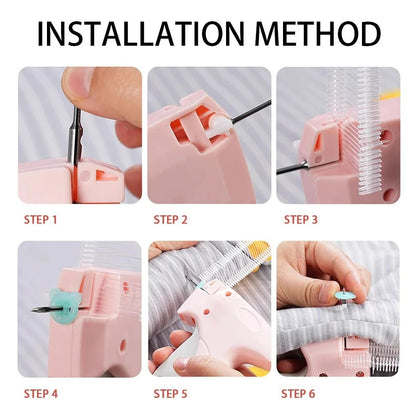 INSTALLATION METHOD

STEP 1

STEP 2

STEP 3

STEP 4

STEP 5

STEP 6